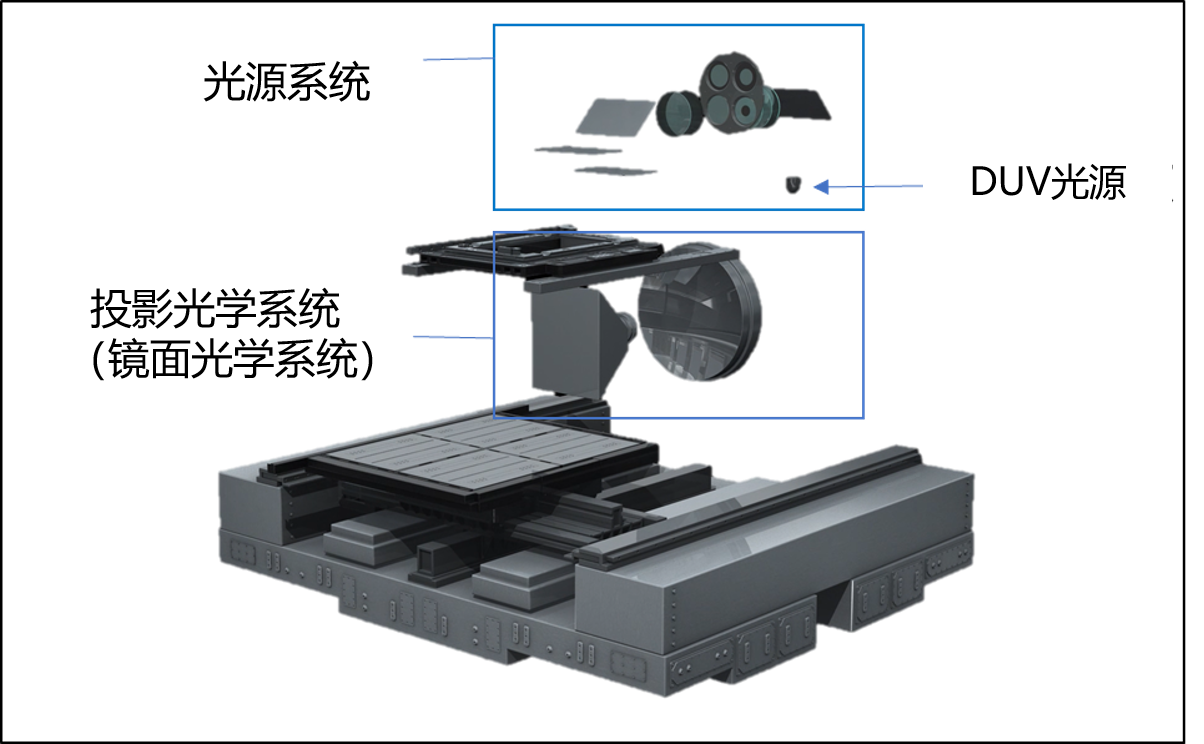 光源系统

DUV光源

投影光学系统
(镜面光学系统)