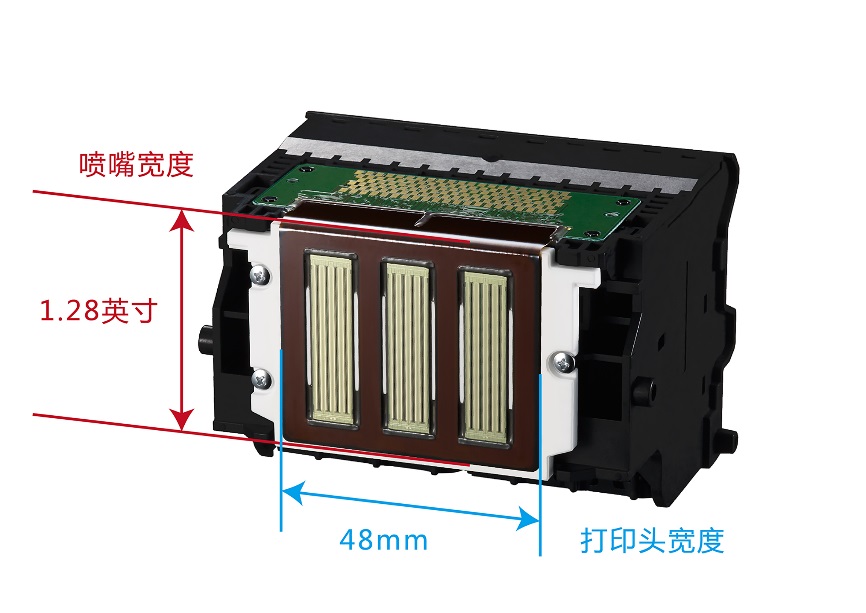 喷嘴宽度

1.28英寸

48mm

打印头宽度