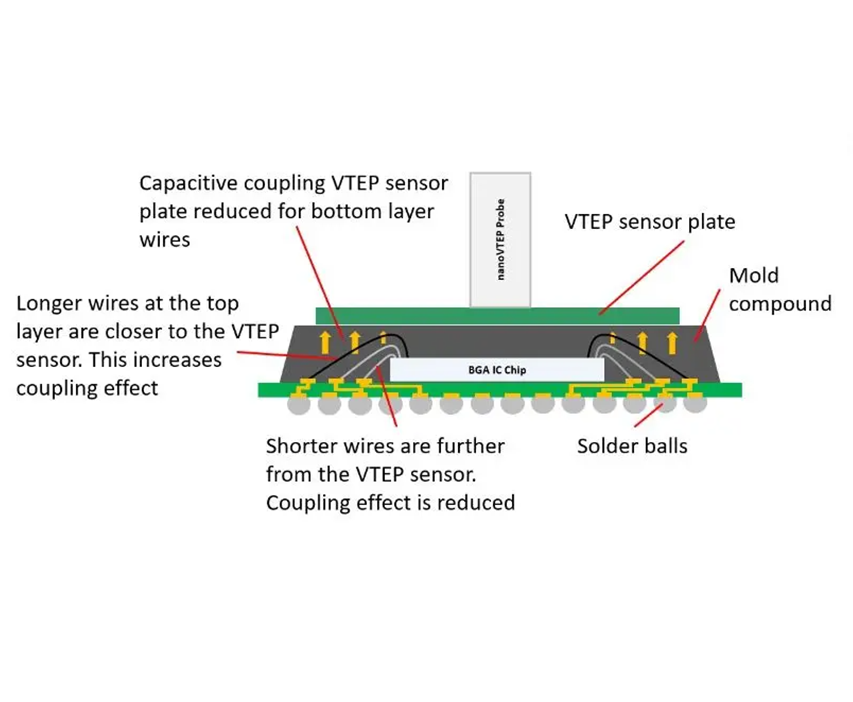 Capacitive coupling VTEP sensor plate reduced for bottom layer wires

nanoVTEP Probe

VTEP sensor plate

Mold compound

Longer wires at the top layer are closer to the VTEP sensor. This increases coupling effect

BGA IC Chip

Shorter wires are further from the VTEP sensor. Coupling effect is reduced

Solder balls