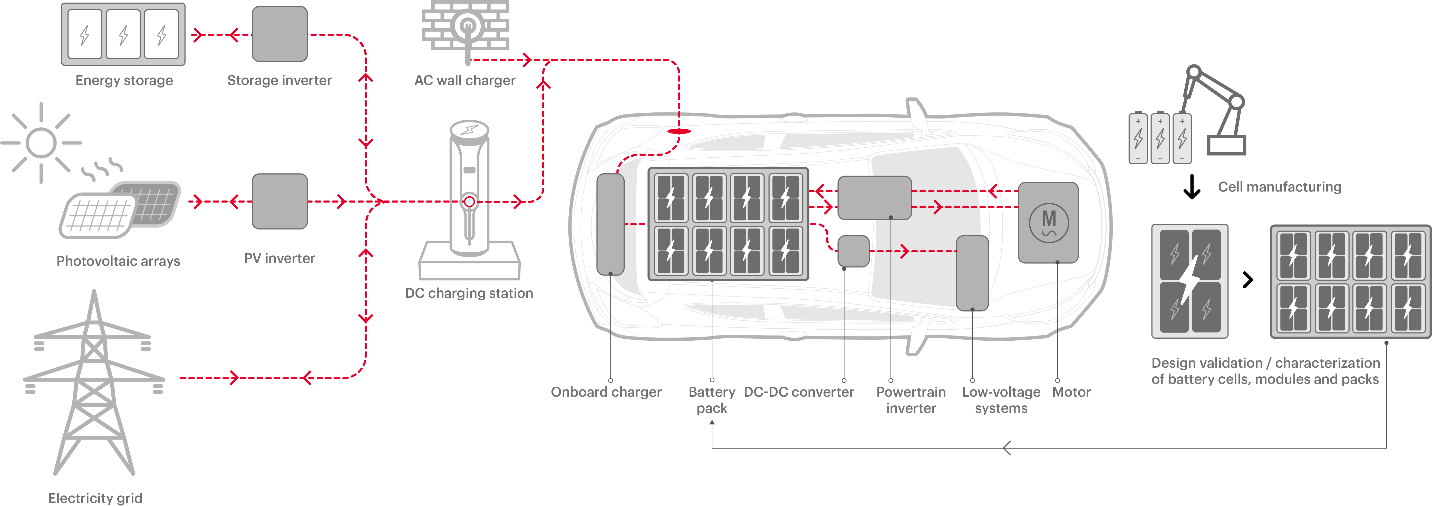 Energy storage

Storage inverter

AC wall charger

Photovoltaic arrays

PV inverter

DC charging station

Electricity grid

M

Onboard charger

Battery pack

DC-DC converter

Powertrain inverter

Low-voltage systems

Motor

Cell manufacturing

Design validation / characterization of battery cells, modules and packs